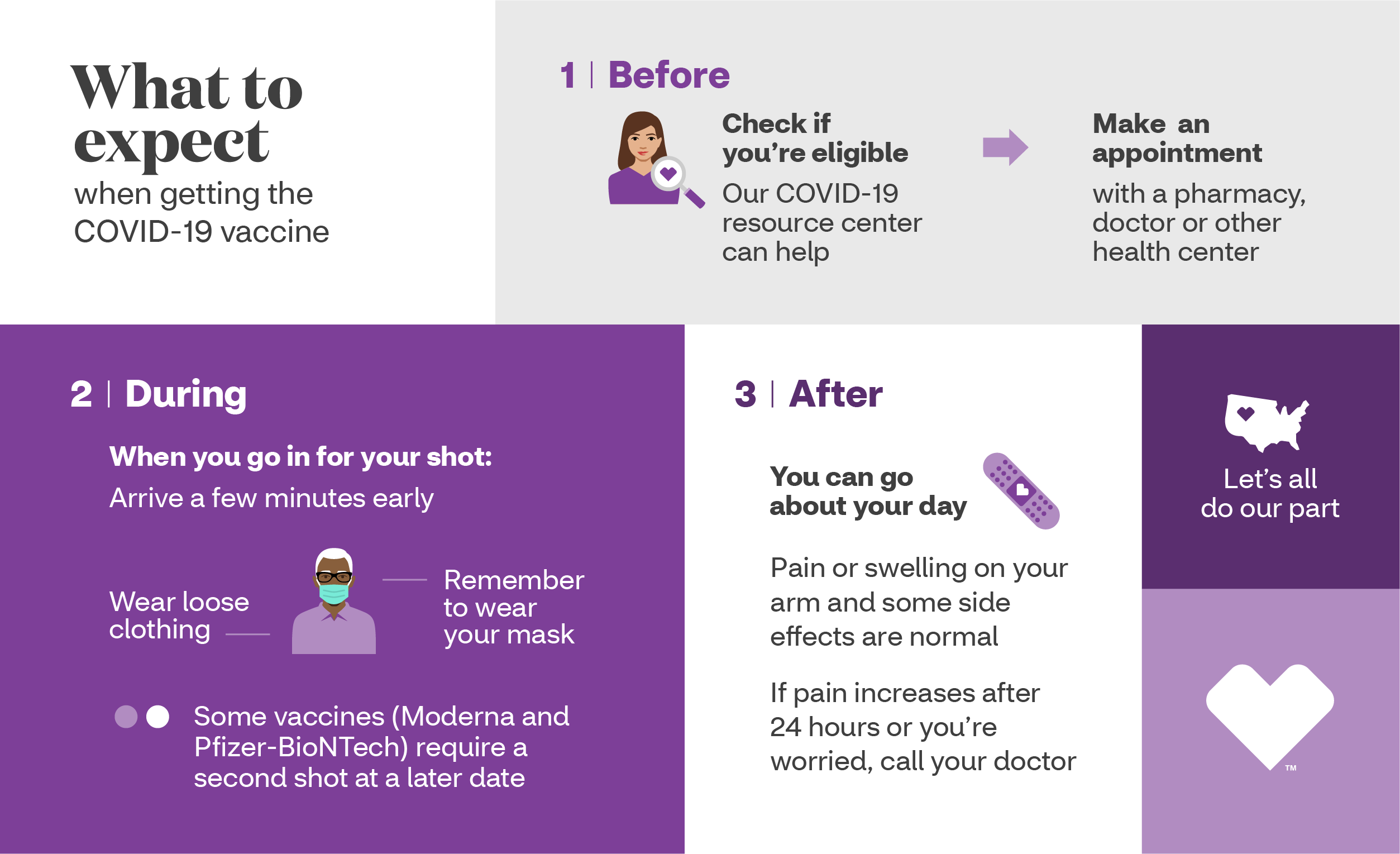 What to expect
when getting the COVID-19 vaccine

1 | Before

Check if you're eligible
Our COVID-19 resource center can help

Make an appointment
with a pharmacy, doctor or other health center

2 | During

When you go in for your shot:
Arrive a few minutes early

Wear loose clothing

Remember to wear your mask

Some vaccines (Moderna and Pfizer-BioNTech) require a second shot at a later date

3 | After

You can go about your day

Pain or swelling on your arm and some side effects are normal

If pain increases after 24 hours or you're worried, call your doctor

Let's all do our part

TM