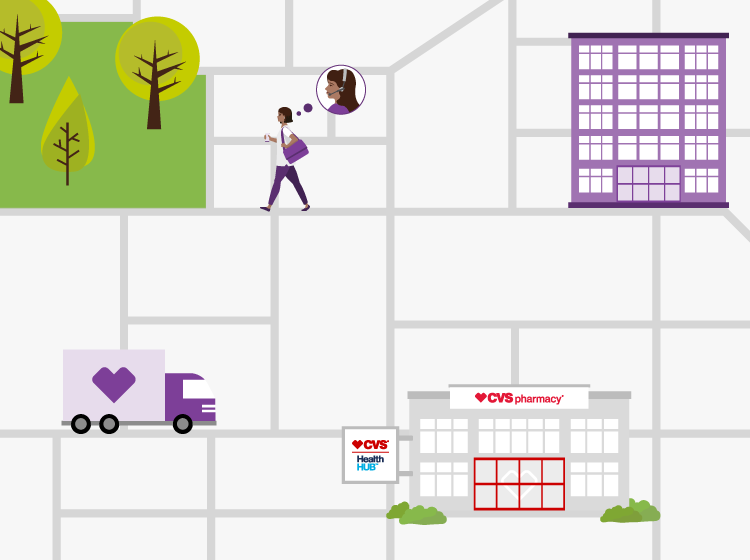 CVS pharmacy

CVS
Health
HUB