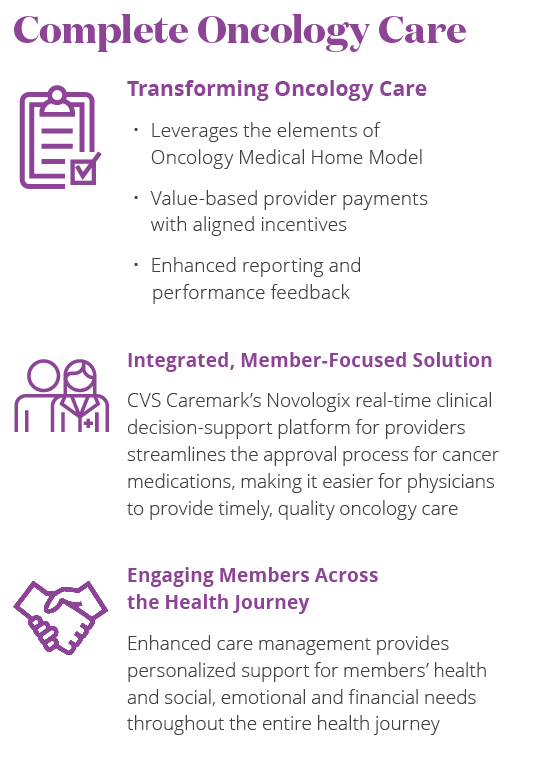 Complete Oncology Care

Transforming Oncology Care

• Leverages the elements of Oncology Medical Home Model

• Value-based provider payments with aligned incentives

• Enhanced reporting and performance feedback

Integrated, Member-Focused Solution

CVS Caremark's Novologix real-time clinical decision-support platform for providers streamlines the approval process for cancer medications, making it easier for physicians to provide timely, quality oncology care

Engaging Members Across the Health Journey

Enhanced care management provides personalized support for members' health and social, emotional and financial needs throughout the entire health journey